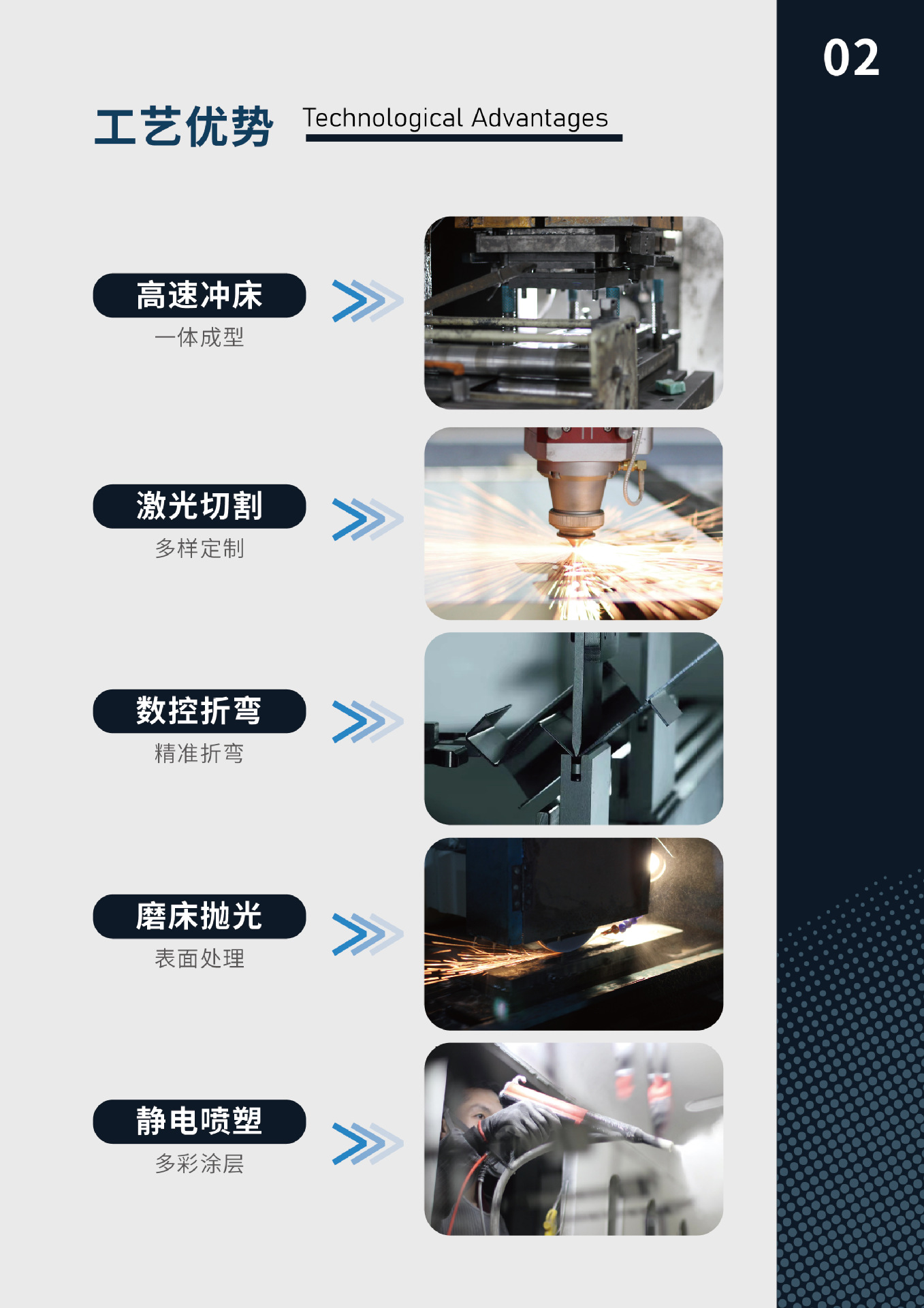 02

工艺优势 Technological Advantages

高速冲床

一体成型

激光切割

多样定制

数控折弯

精准折弯

磨床抛光

表面处理

静电喷塑

多彩涂层