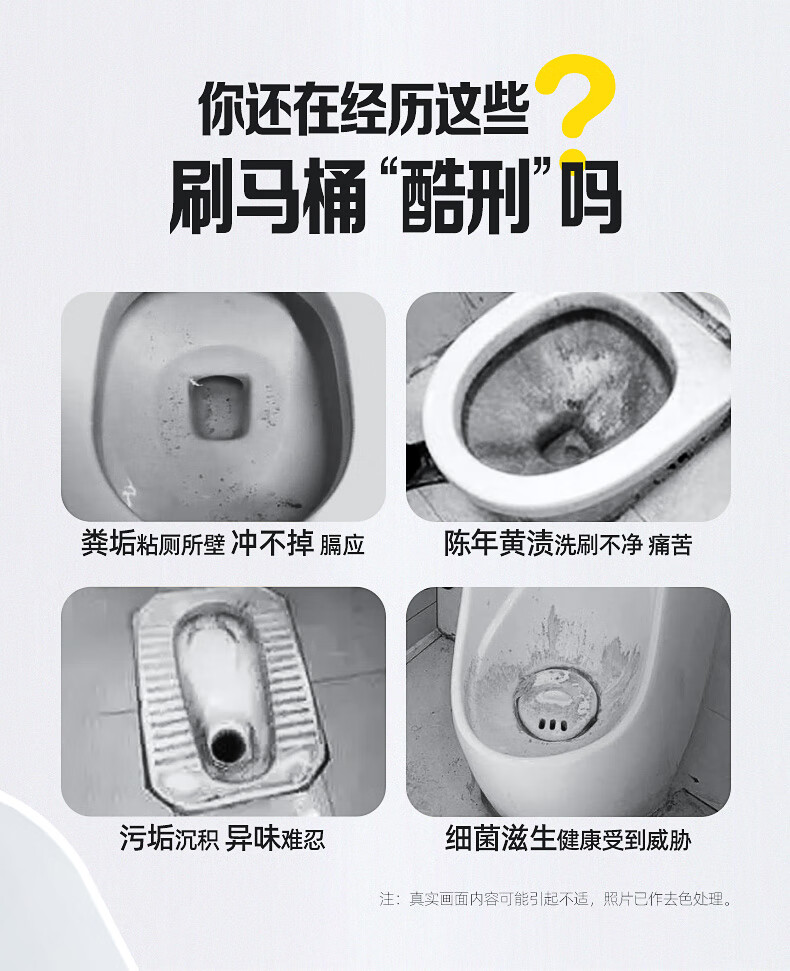 你还在经历这些？
刷马桶“酷刑”吗

粪垢粘厕所壁 冲不掉 膈应

陈年黄渍洗刷不净 痛苦

污垢沉积 异味难忍

细菌滋生健康受到威胁

注：真实画面内容可能引起不适，照片已作去色处理。