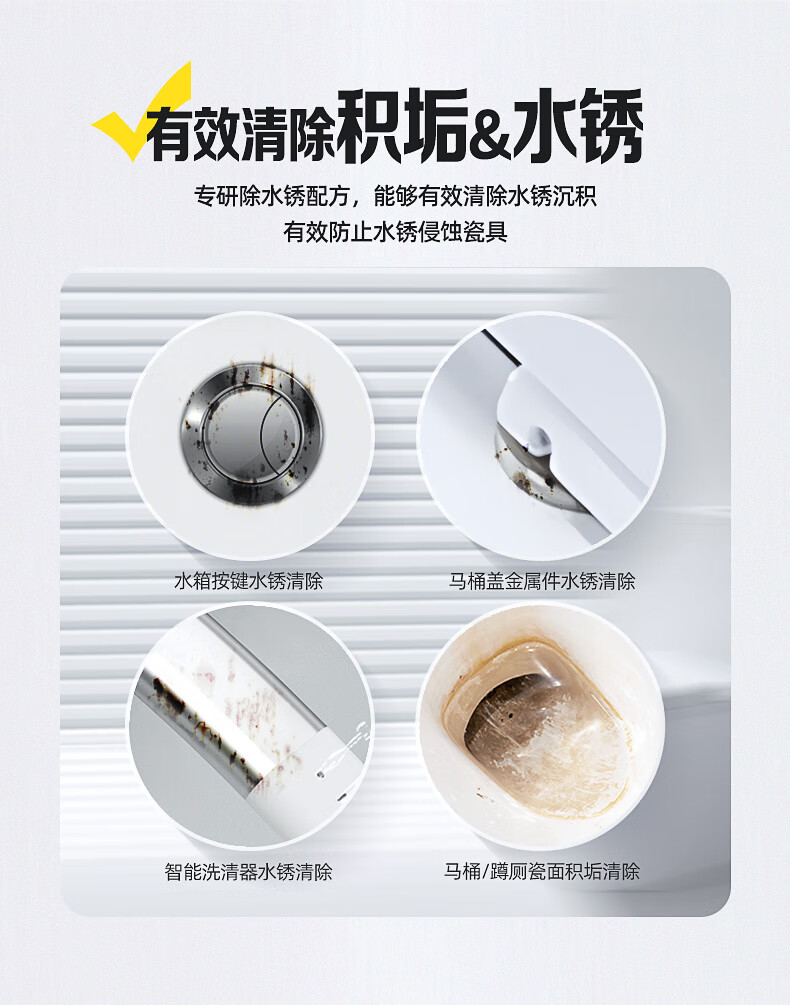 有效清除积垢&水锈

专研除水锈配方，能够有效清除水锈沉积
有效防止水锈侵蚀瓷具

水箱按键水锈清除

马桶盖金属件水锈清除

智能洗清器水锈清除

马桶/蹲厕瓷面积垢清除