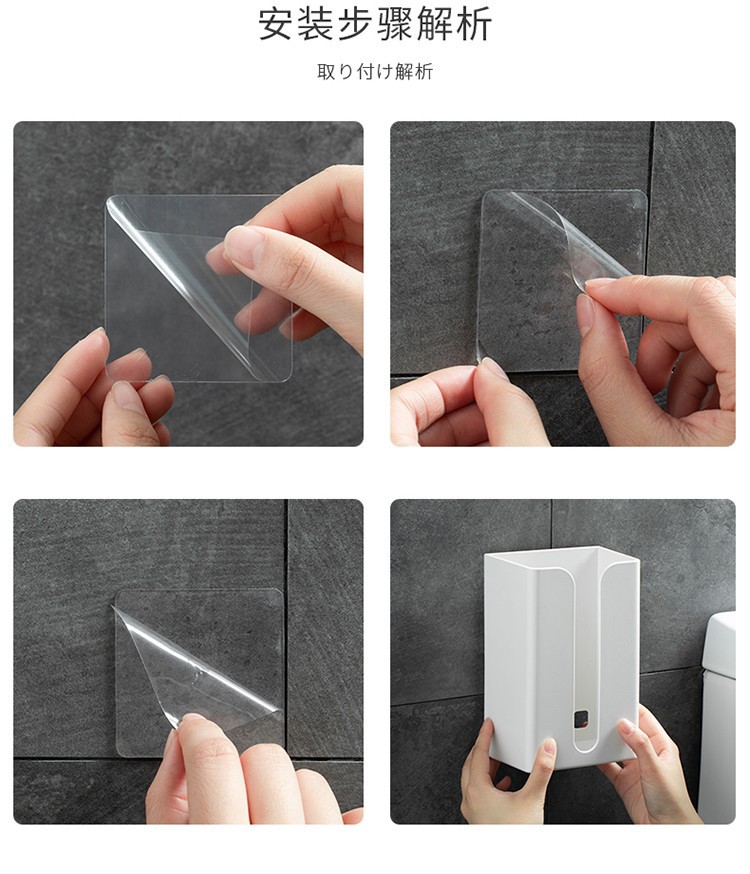 安装步骤解析

取り付け解析