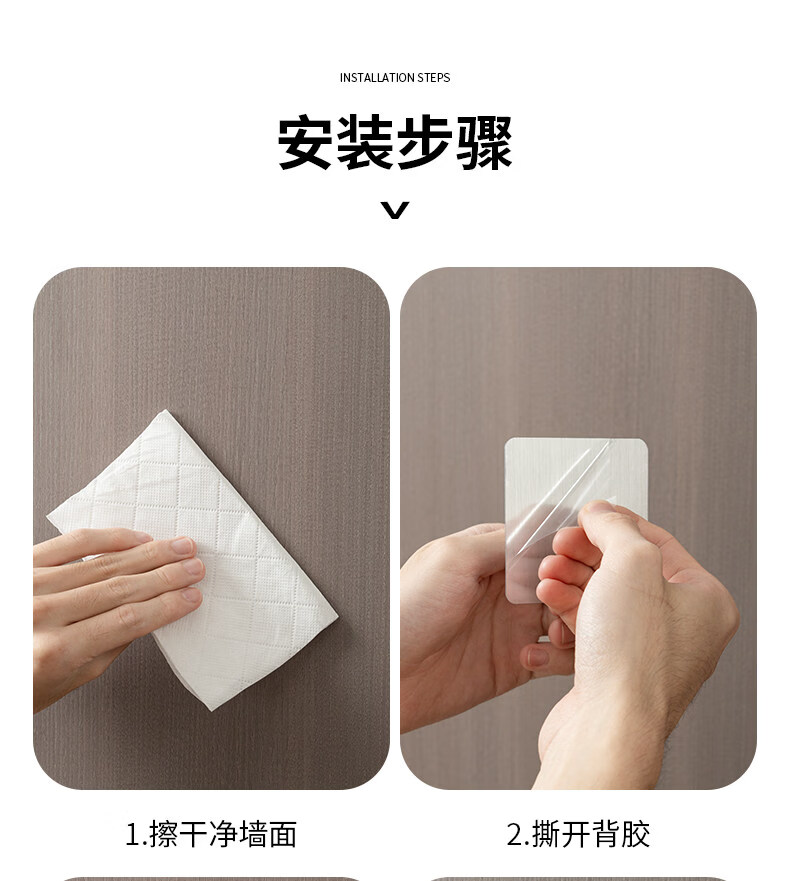 INSTALLATION STEPS

安装步骤

1.擦干净墙面

2.撕开背胶