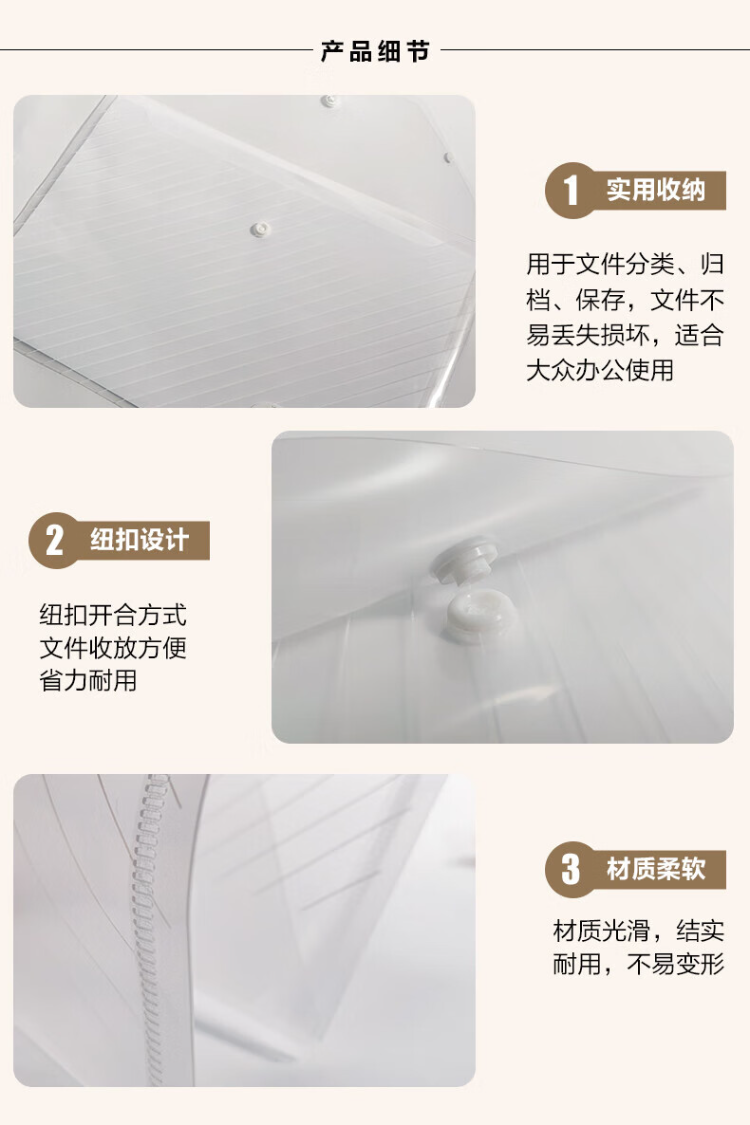 产品细节

1 实用收纳

用于文件分类、归档、保存，文件不易丢失损坏，适合大众办公使用

2 纽扣设计

纽扣开合方式
文件收放方便
省力耐用

3 材质柔软

材质光滑，结实耐用，不易变形