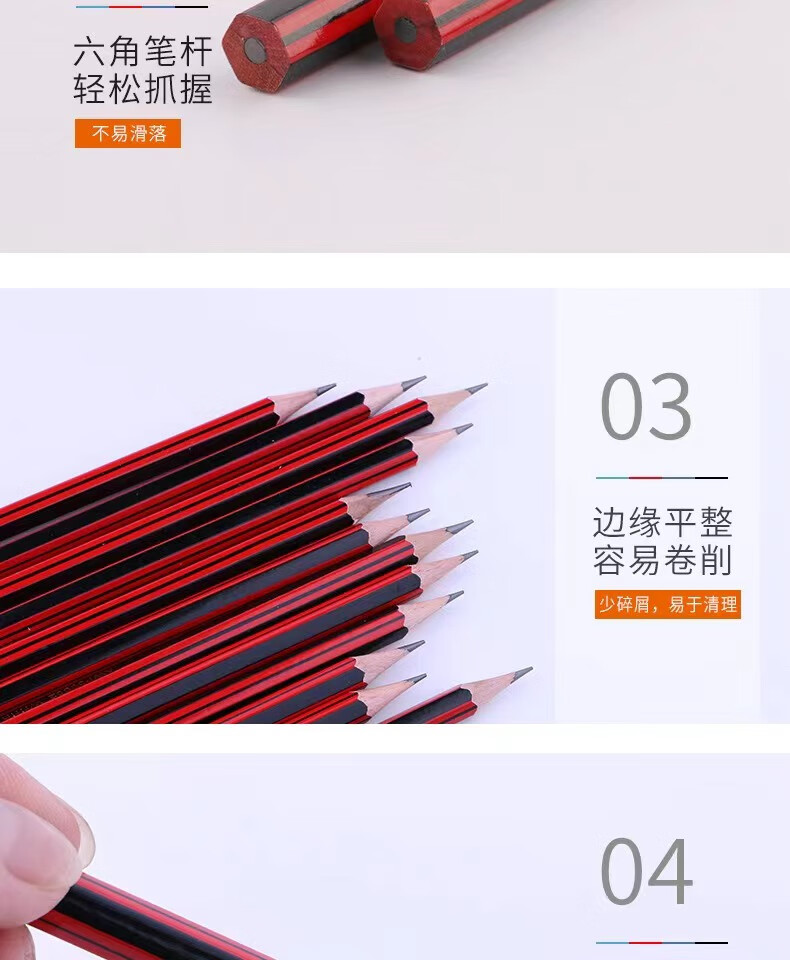 六角笔杆
轻松抓握

不易滑落

03

边缘平整
容易卷削

少碎屑，易于清理

04